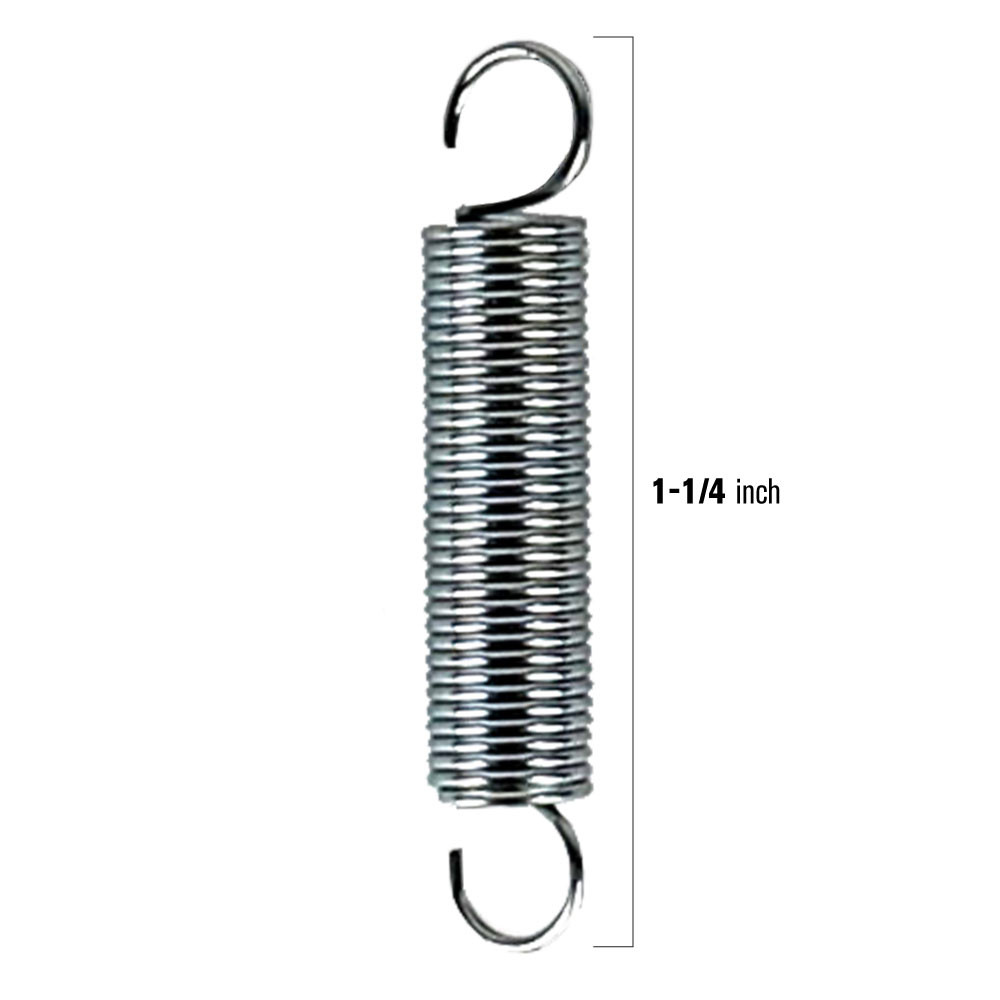 1-1/4 inch