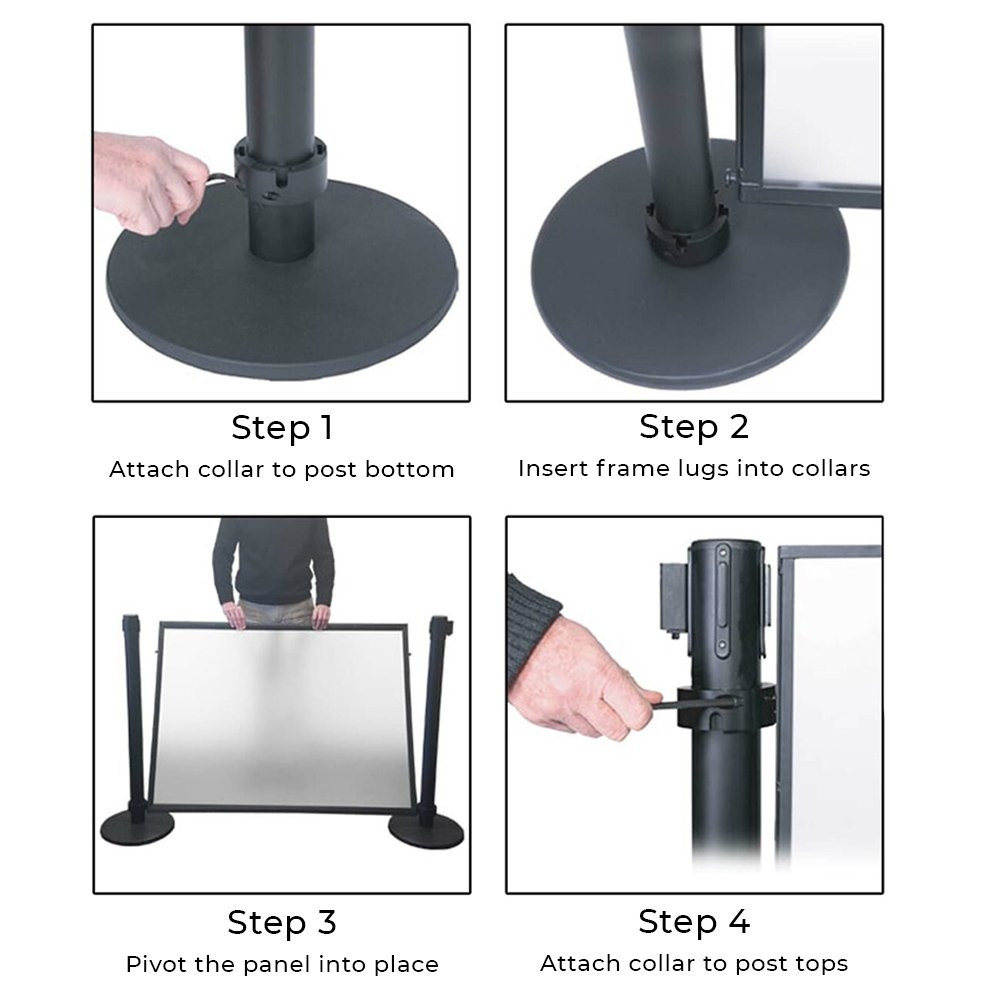 Step 1
Attach collar to post bottom

Step 2
Insert frame lugs into collars

Step 3
Pivot the panel into place

Step 4
Attach collar to post tops