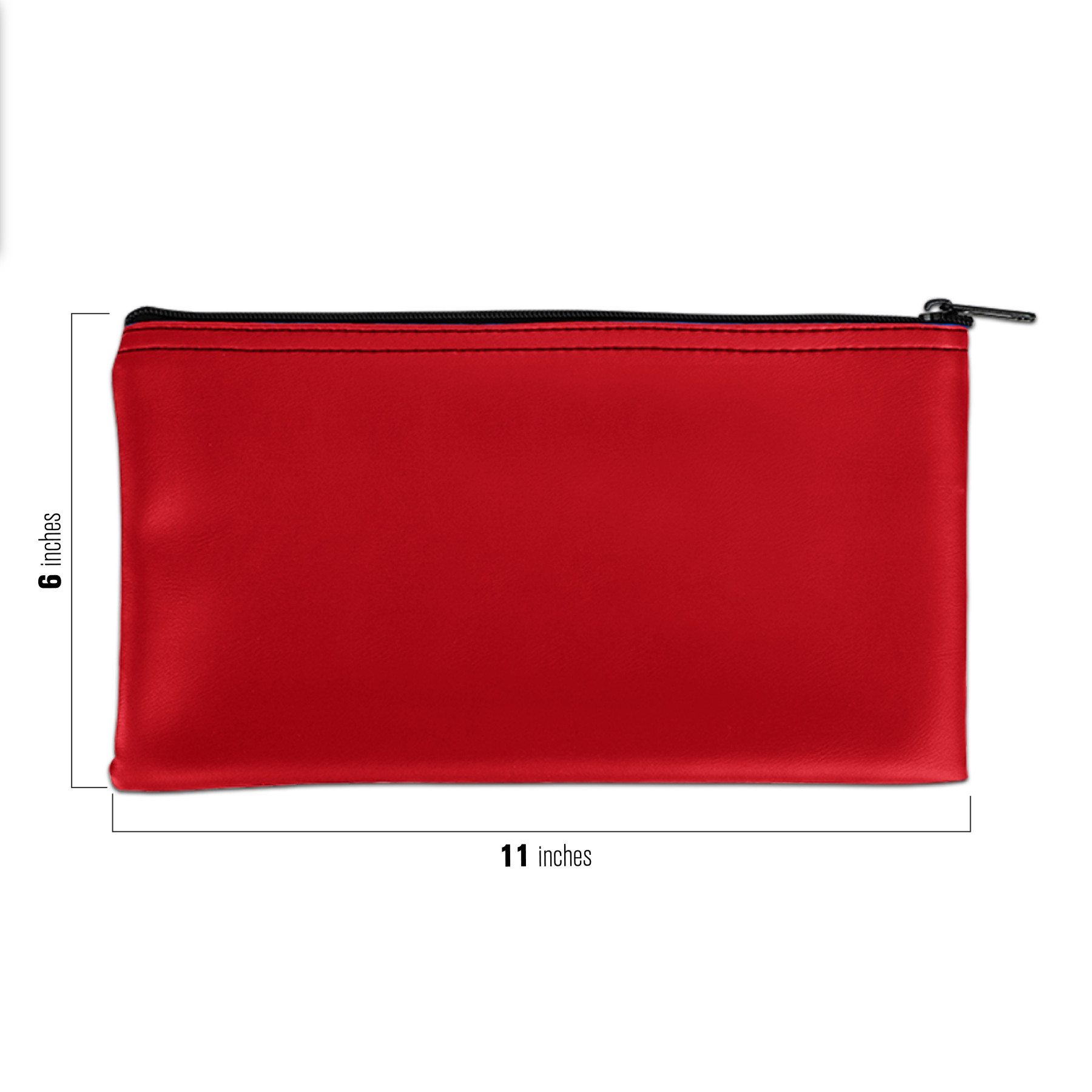 6 inches

11 inches