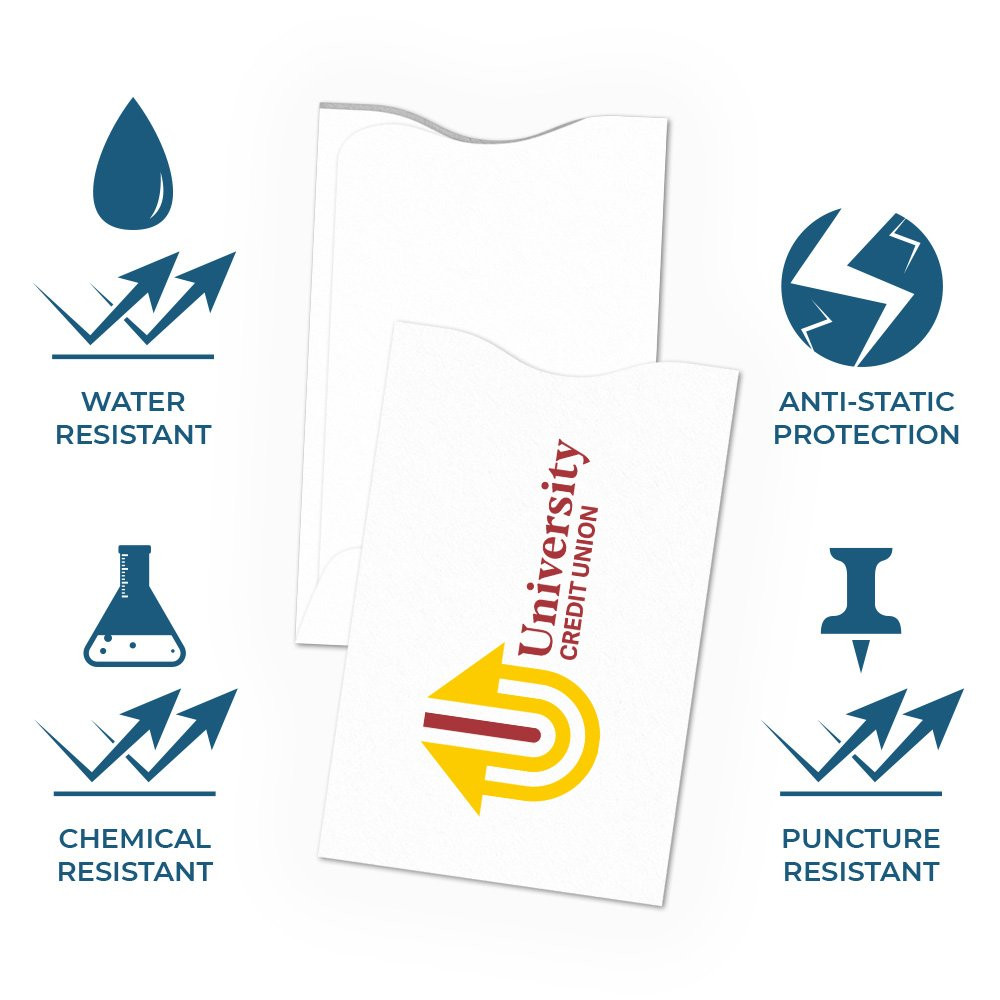 WATER RESISTANT

CHEMICAL RESISTANT

University
CREDIT UNION

ANTI-STATIC PROTECTION

PUNCTURE RESISTANT