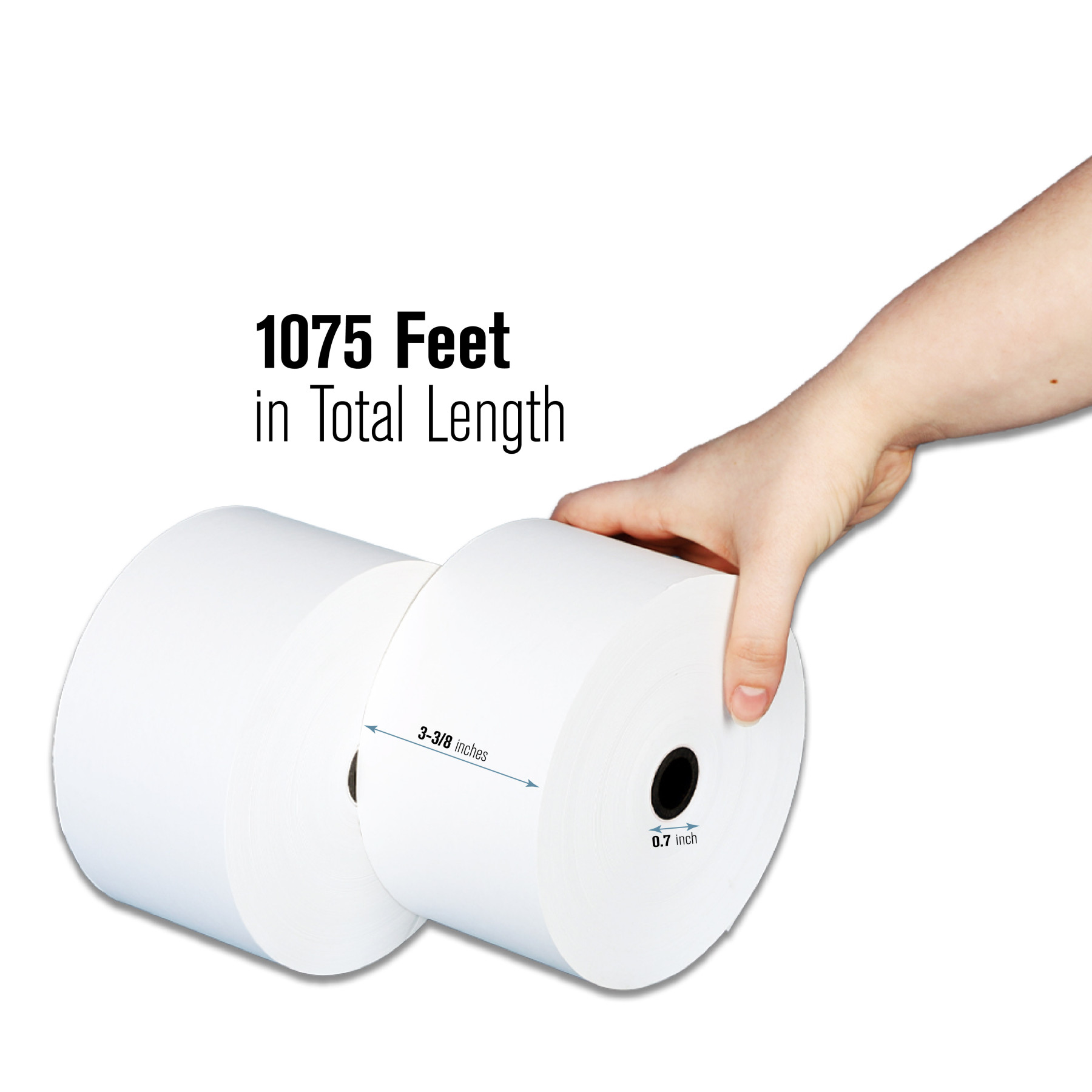 1075 Feet
in Total Length

3-3/8 inches

0.7 inch