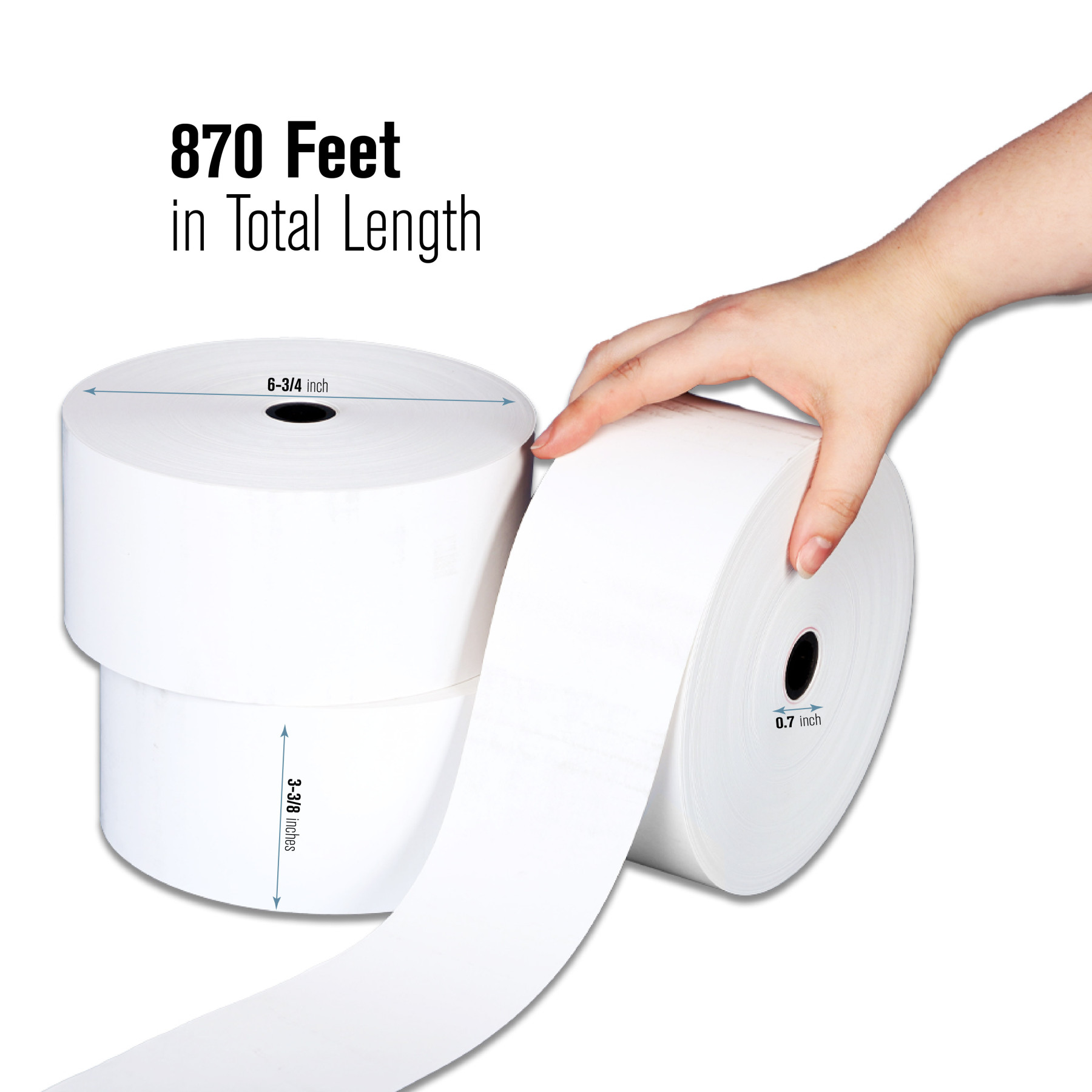 870 Feet
in Total Length

6-3/4 inch

0.7 inch

3-3/8 inches