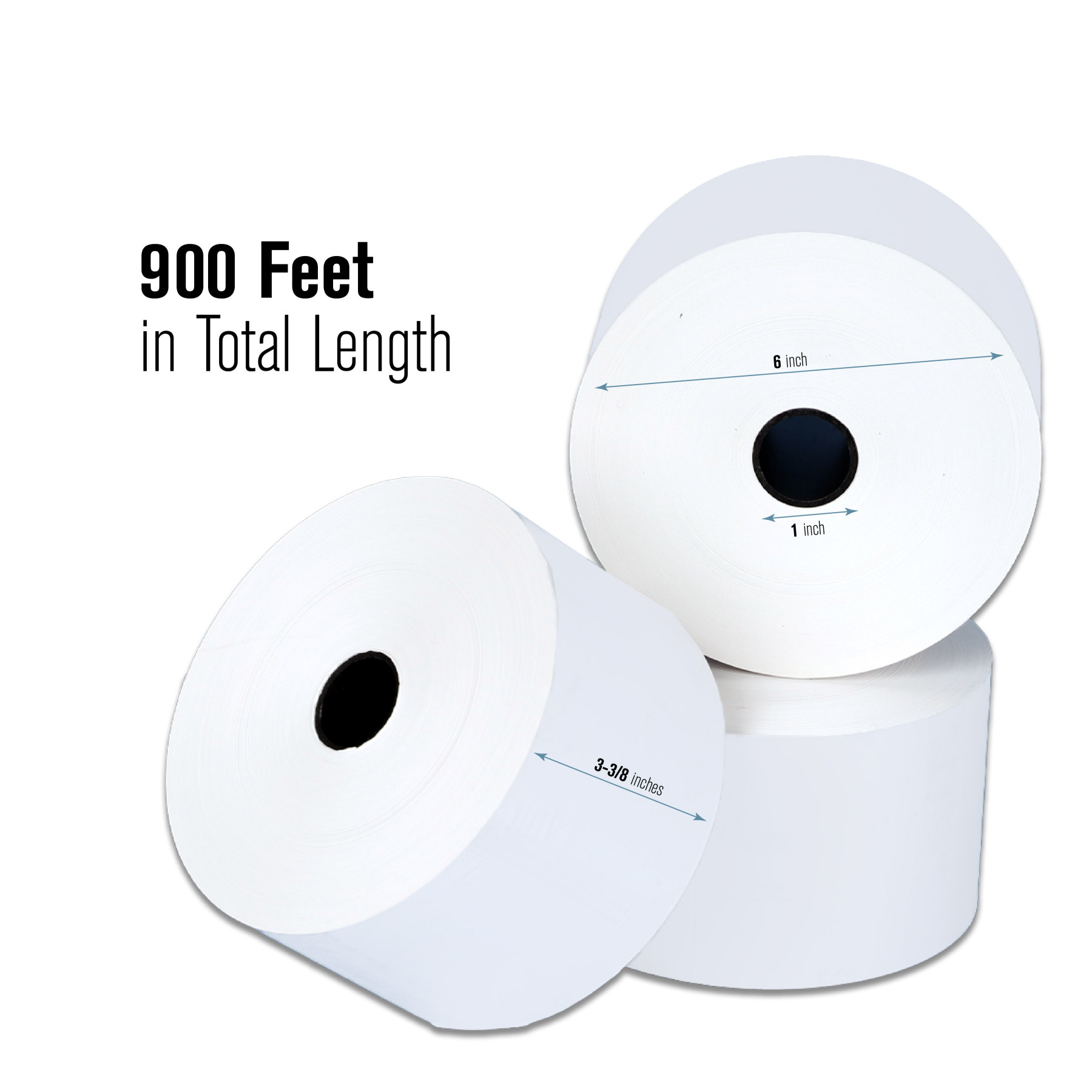 900 Feet
in Total Length

6 inch

1 inch

3-3/8 inches