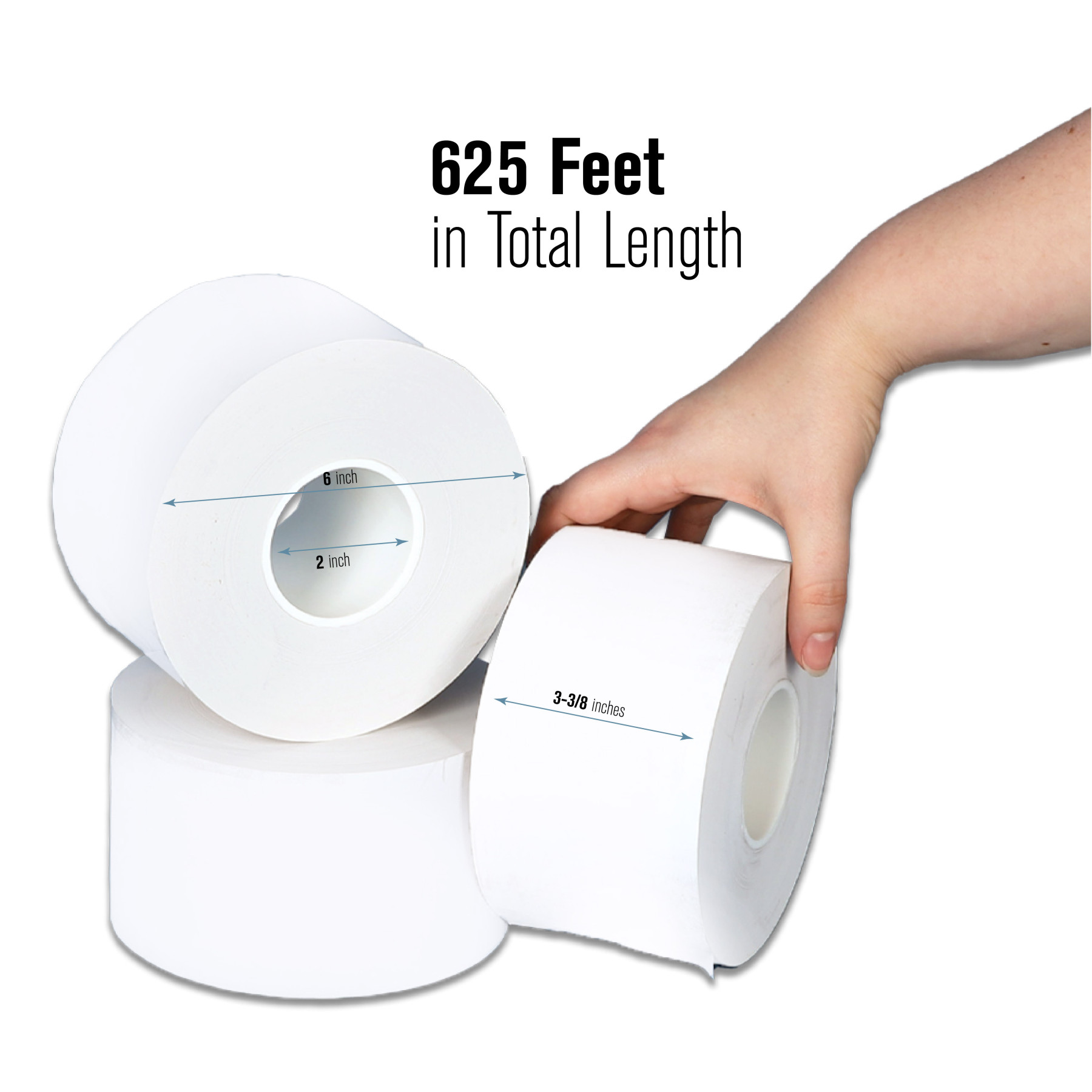 625 Feet
in Total Length

6 inch

2 inch

3-3/8 inches