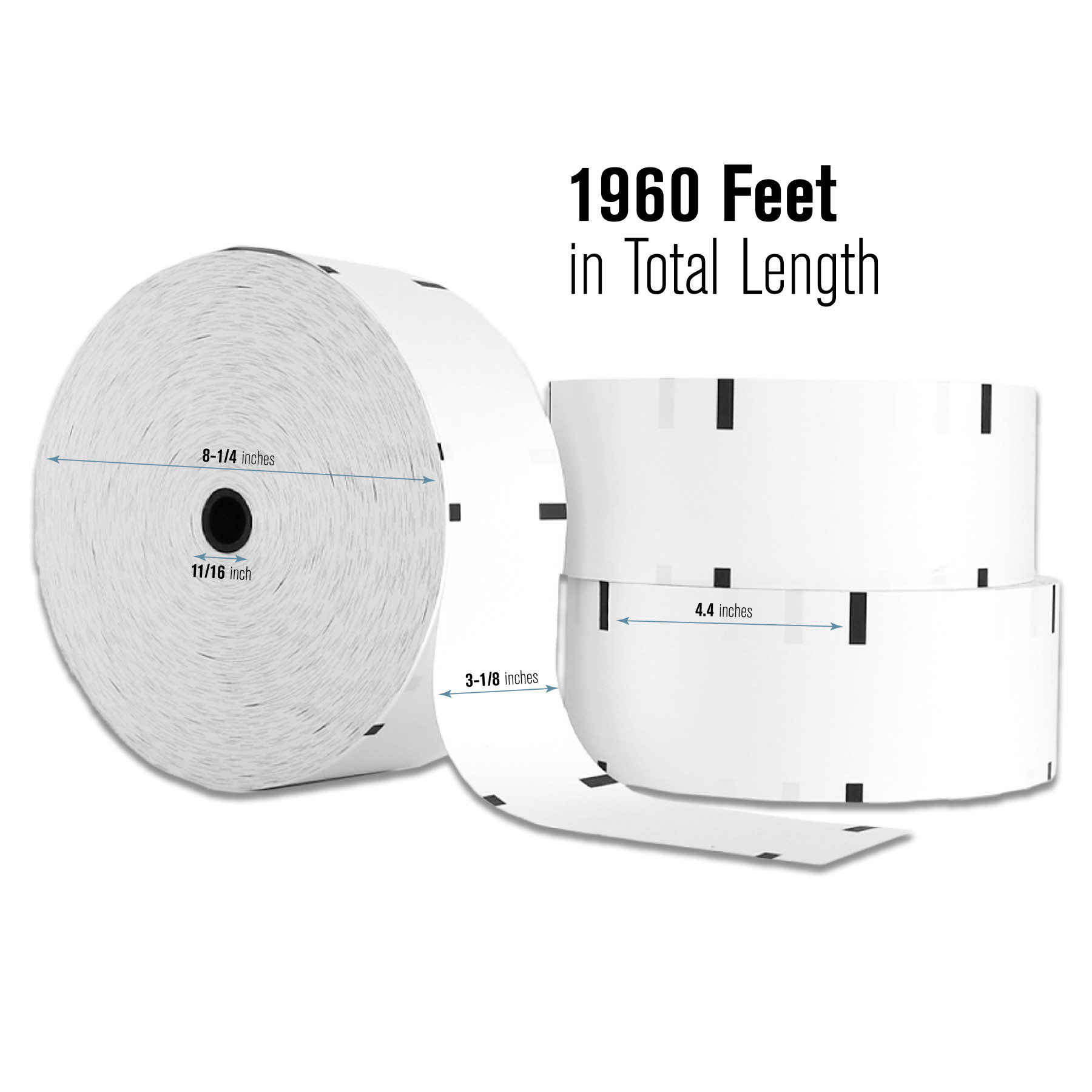 1960 Feet
in Total Length

8-1/4 inches

11/16 inch

4.4 inches

3-1/8 inches