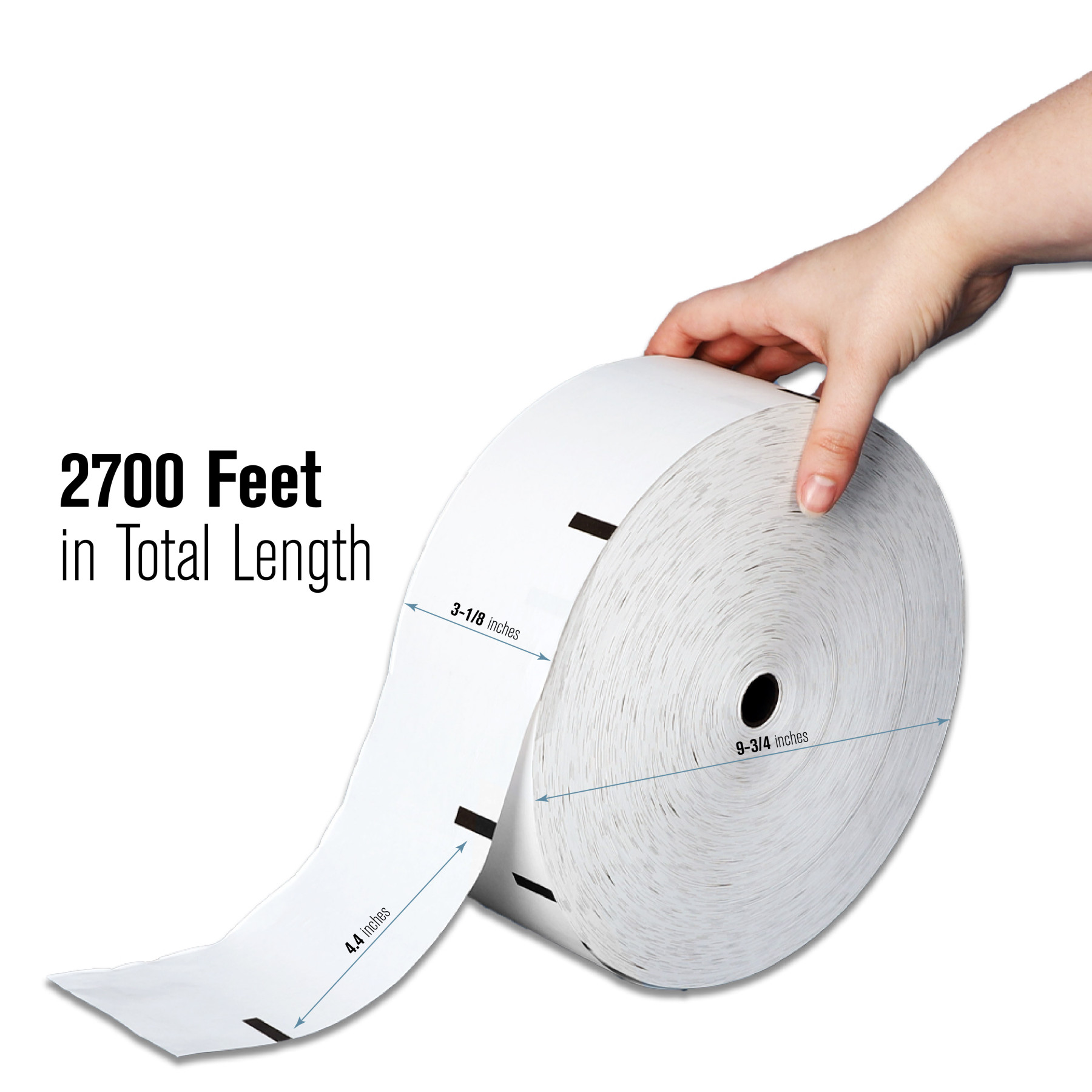 2700 Feet
in Total Length

3-1/8 inches

9-3/4 inches

4.4 inches